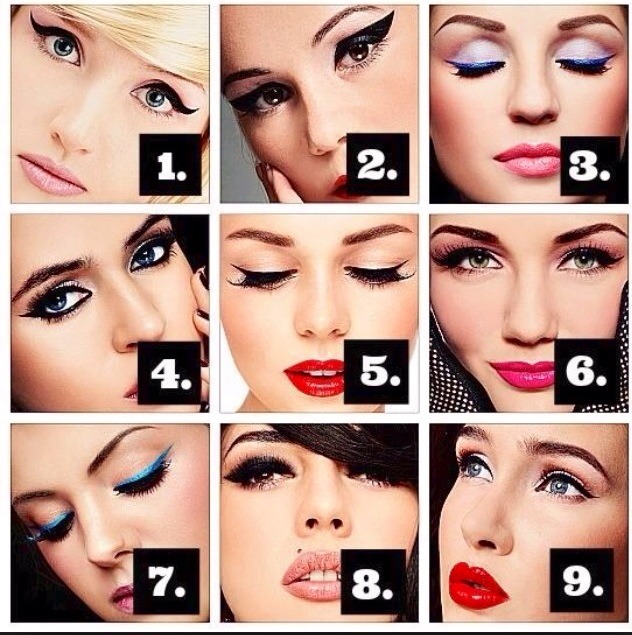 1.

2.

3.

4.

5.

6.

7.

8.

9.