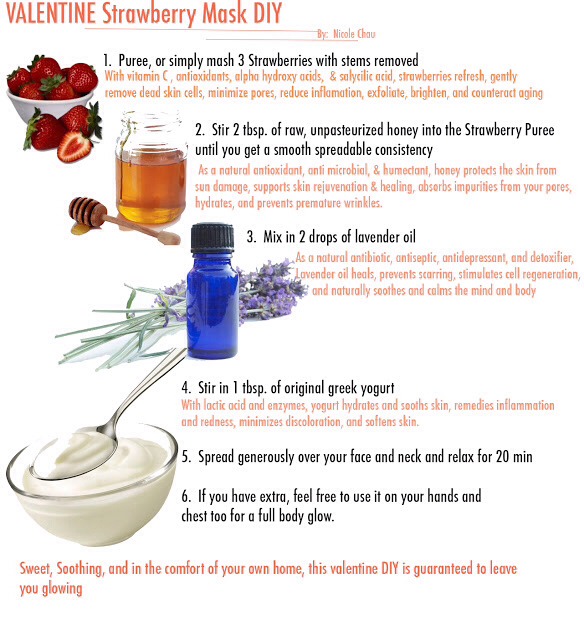 VALENTINE Strawberry Mask DIY

By: Nicole Chau

1. Puree, or simply mash 3 Strawberries with stems removed
With vitamin C , antioxidants, alpha hydroxy acids, & salycilic acid, strawberries refresh, gently remove dead skin cells, minimize pores, reduce inflamation, exfoliate, brighten, and counteract aging

2. Stir 2 tbsp. of raw, unpasteurized honey into the Strawberry Puree until you get a smooth spreadable consistency
As a natural antioxidant, anti microbial, & humectant, honey protects the skin from sun damage, supports skin rejuvenation & healing, absorbs impurities from your pores, hydrates, and prevents premature wrinkles.

3. Mix in 2 drops of lavender oil
As a natural antibiotic, antiseptic, antidepressant, and detoxifier, Lavender oil heals, prevents scarring, stimulates cell regeneration, and naturally soothes and calms the mind and body

4. Stir in 1 tbsp. of original greek yogurt
With lactic acid and enzymes, yogurt hydrates and sooths skin, remedies inflammation and redness, minimizes discoloration, and softens skin.

5. Spread generously over your face and neck and relax for 20 min

6. If you have extra, feel free to use it on your hands and chest too for a full body glow.

Sweet, Soothing, and in the comfort of your own home, this valentine DIY is guaranteed to leave you glowing