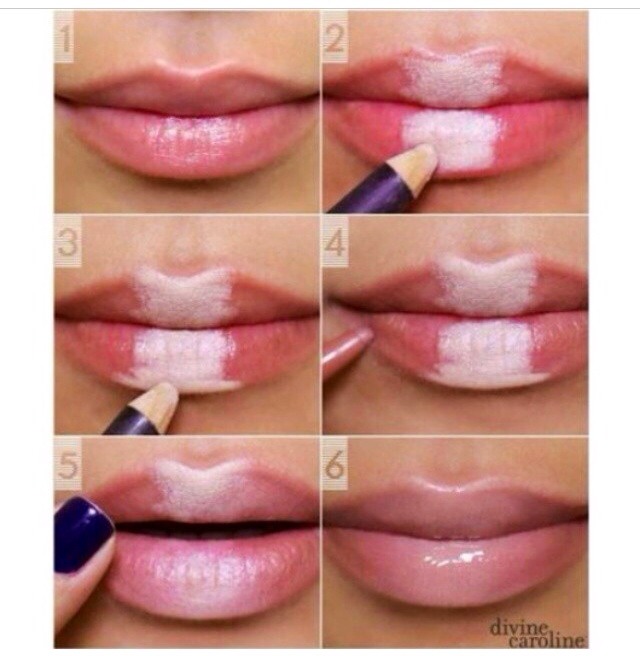 1

2

3

4

5

6

divine caroline