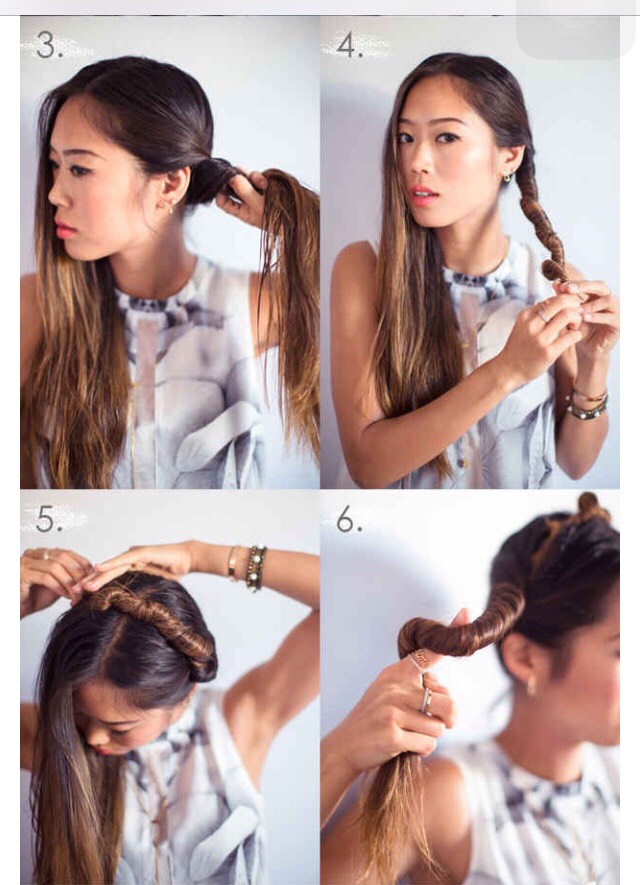 3.

4.

5.

6.