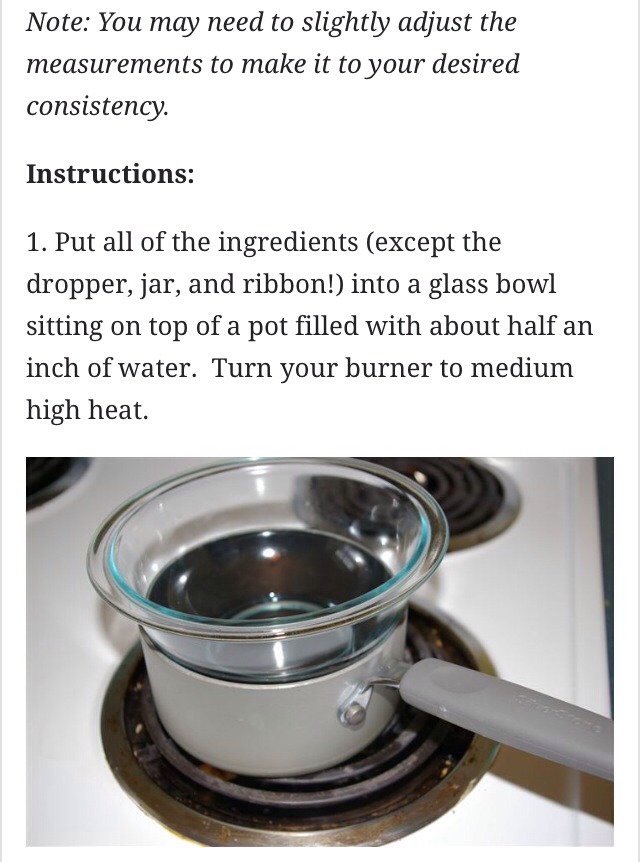 Note: You may need to slightly adjust the measurements to make it to your desired consistency.

Instructions:

1. Put all of the ingredients (except the dropper, jar, and ribbon!) into a glass bowl sitting on top of a pot filled with about half an inch of water.  Turn your burner to medium high heat.