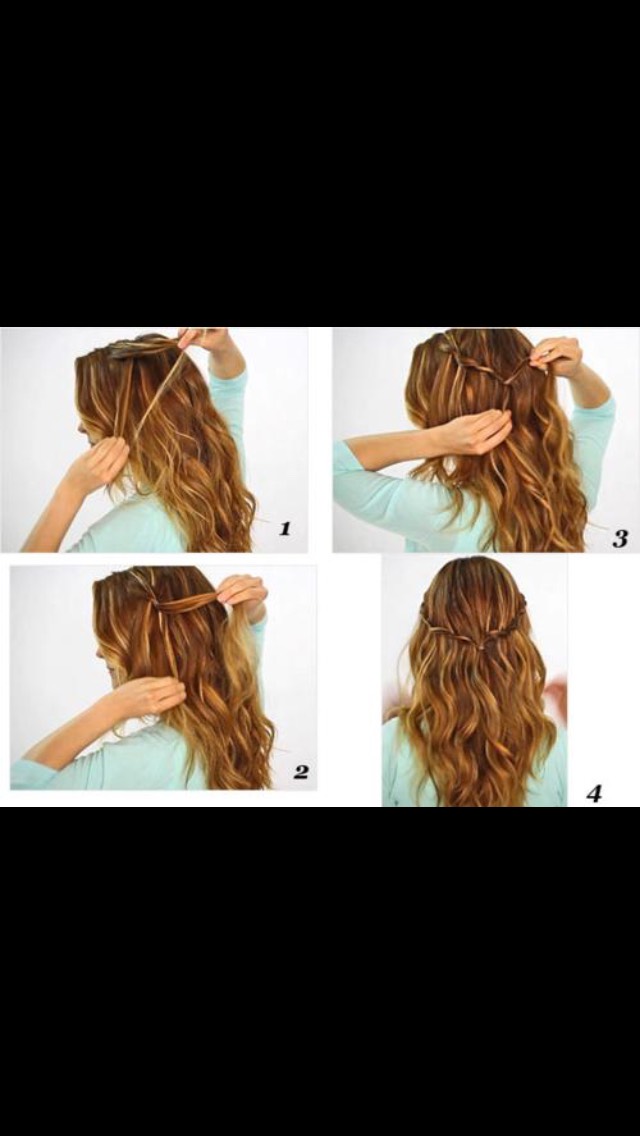 1

3

2

4