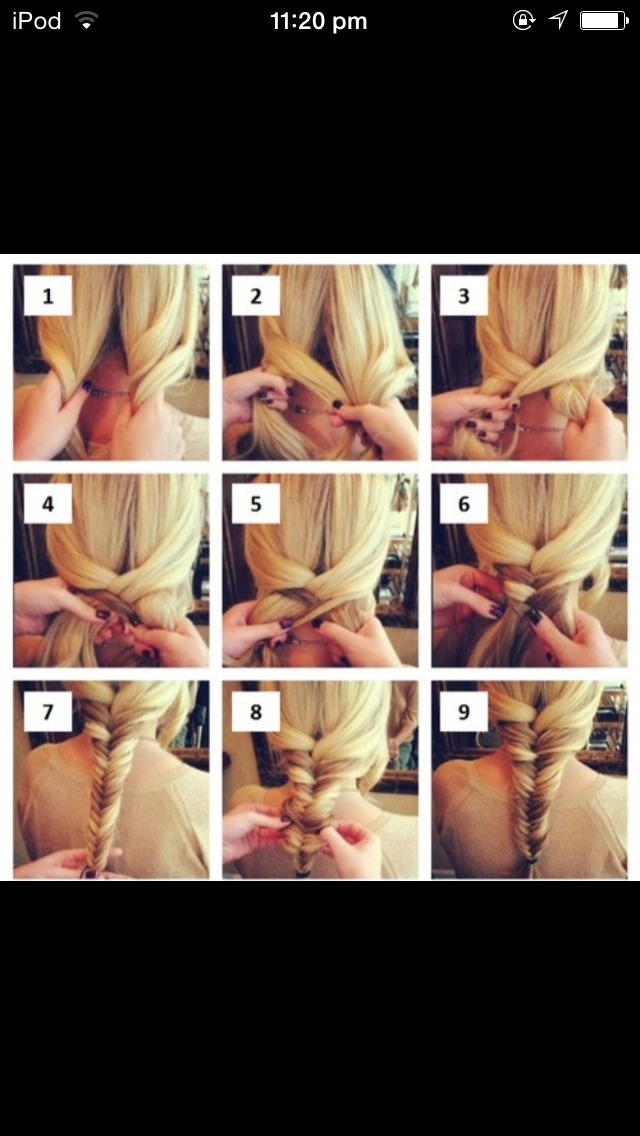 iPod 11:20 pm

1
2
3
4
5
6
7
8
9