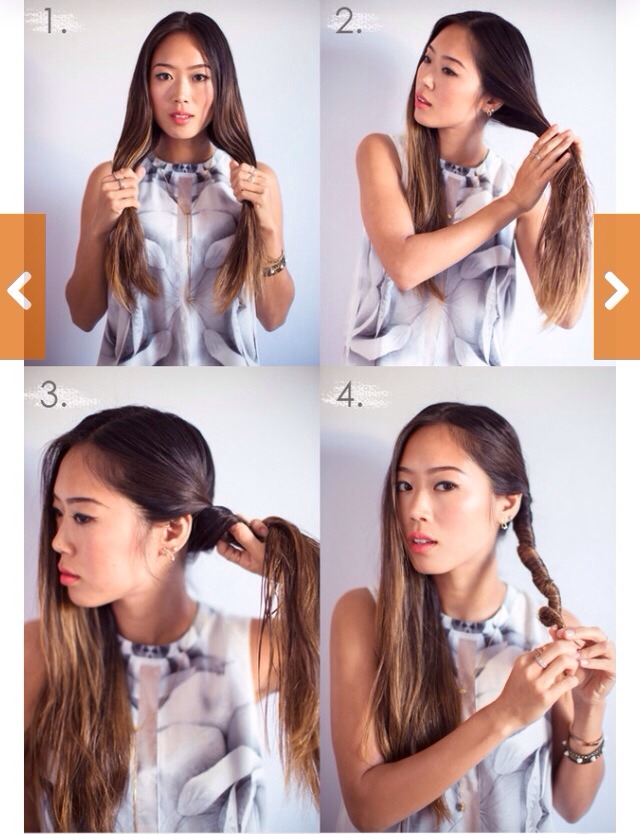 1.

2.

3.

4.