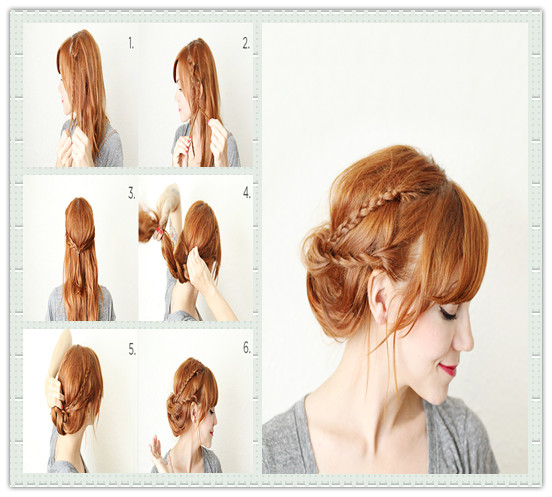 1.

2.

3.

4.

5.

6.