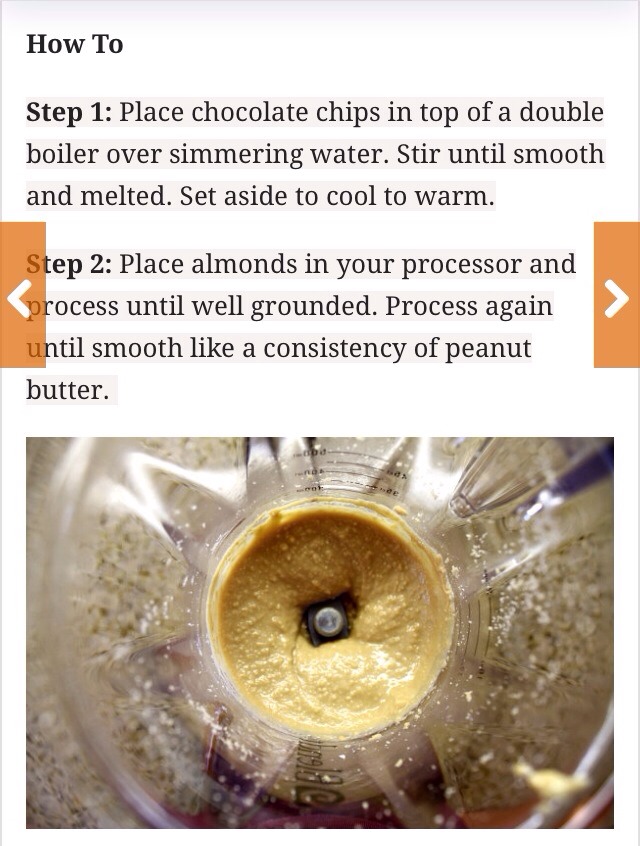 How To

Step 1: Place chocolate chips in top of a double boiler over simmering water. Stir until smooth and melted. Set aside to cool to warm.

Step 2: Place almonds in your processor and process until well grounded. Process again until smooth like a consistency of peanut butter.