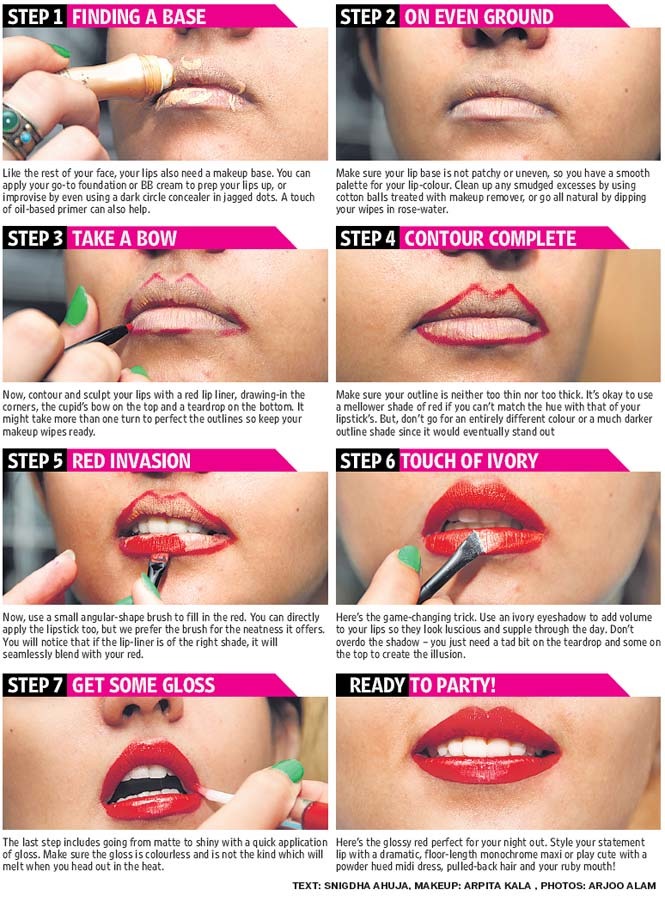 STEP 1 FINDING A BASE

Like the rest of your face, your lips also need a makeup base. You can apply your go-to foundation or BB cream to prep your lips up, or improvise by even using a dark circle concealer in jagged dots. A touch of oil-based primer can also help.

STEP 2 ON EVEN GROUND

Make sure your lip base is not patchy or uneven, so you have a smooth palette for your lip-colour. Clean up any smudged excesses by using cotton balls treated with makeup remover, or go all natural by dipping your wipes in rose-water.

STEP 3 TAKE A BOW

Now, contour and sculpt your lips with a red lip liner, drawing-in the corners, the cupid's bow on the top and a teardrop on the bottom. It might take more than one turn to perfect the outlines so keep your makeup wipes ready.

STEP 4 CONTOUR COMPLETE

Make sure your outline is neither too thin nor too thick. It's okay to use a mellower shade of red if you can't match the hue with that of your lipstick's. But, don't go for an entirely different colour or a much darker outline shade since it would eventually stand out

STEP 5 RED INVASION

Now, use a small angular-shape brush to fill in the red. You can directly apply the lipstick too, but we prefer the brush for the neatness it offers. You will notice that if the lip-liner is of the right shade, it will seamlessly blend with your red.

STEP 6 TOUCH OF IVORY

Here's the game-changing trick. Use an ivory eyeshadow to add volume to your lips so they look luscious and supple through the day. Don't overdo the shadow – you just need a tad bit on the teardrop and some on the top to create the illusion.

STEP 7 GET SOME GLOSS

The last step includes going from matte to shiny with a quick application of gloss. Make sure the gloss is colourless and is not the kind which will melt when you head out in the heat.

READY TO PARTY!

Here's the glossy red perfect for your night out. Style your statement lip with a dramatic, floor-length monochrome maxi or play cute with a powder hued midi dress, pulled-back hair and your ruby mouth!

TEXT: SNIGDHA AHUJA, MAKEUP: ARPITA KALA , PHOTOS: ARJOO ALAM