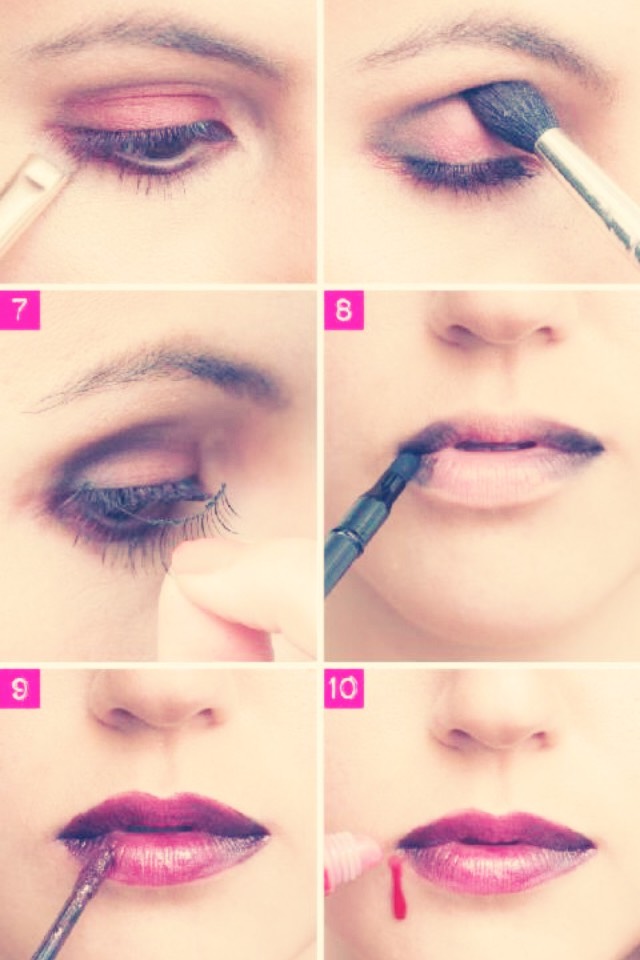 7

8

9

10