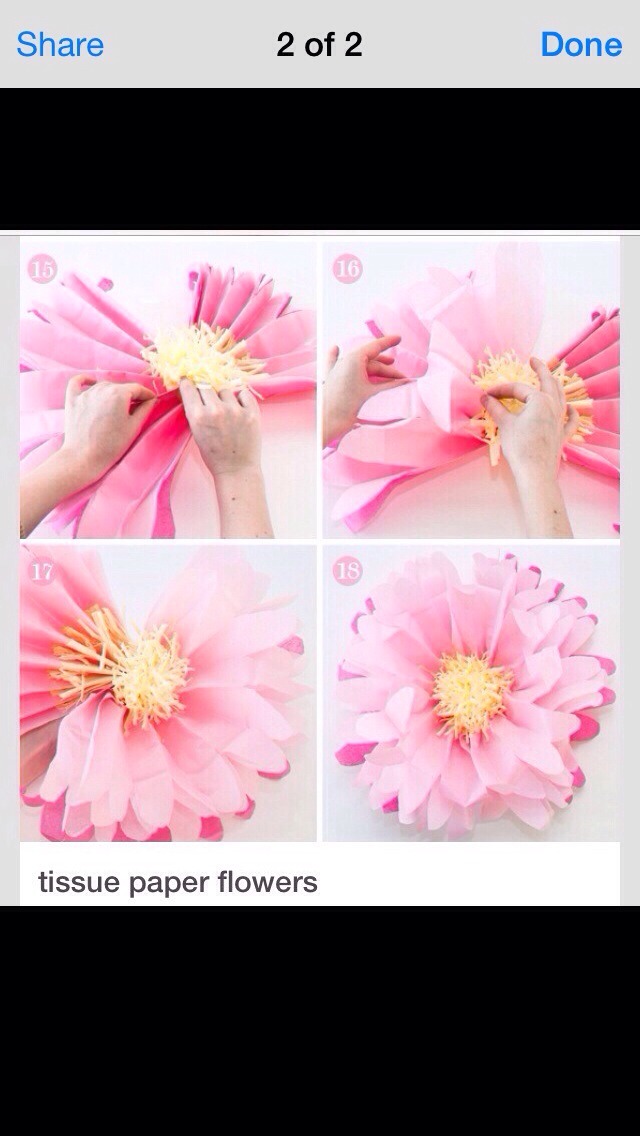 Share 2 of 2 Done

15

16

17

18

tissue paper flowers