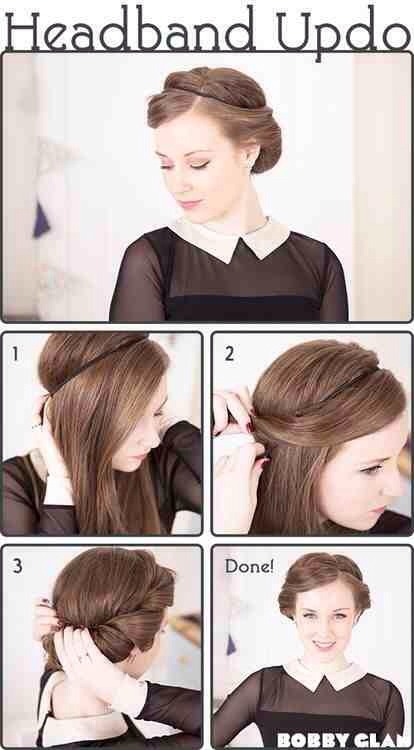 Headband Updo

1

2

3

Done!

BOBBY GLAM