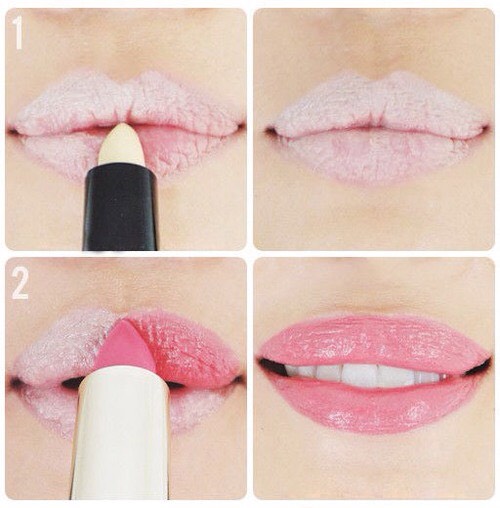 1

2