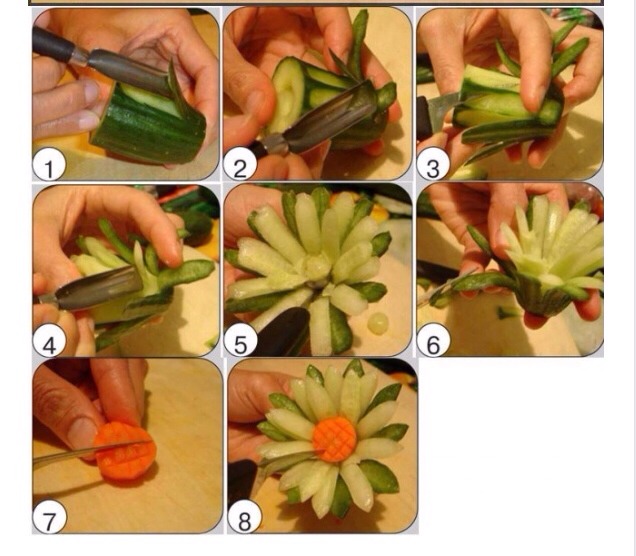 1
2
3
4
5
6
7
8