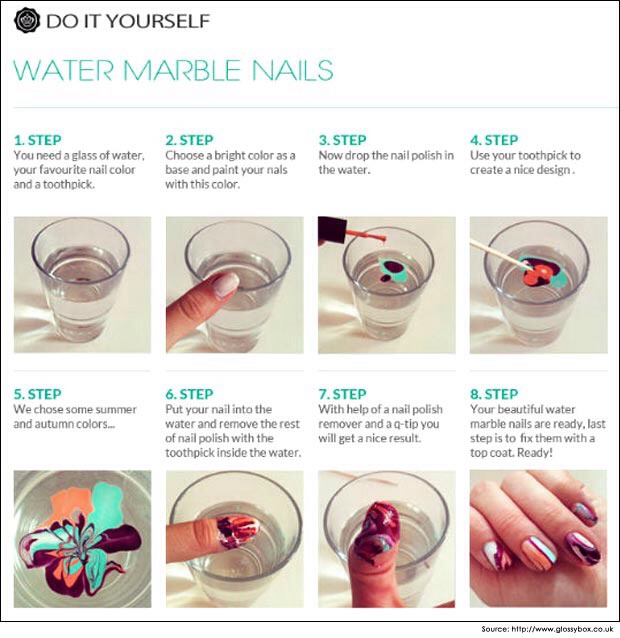 DO IT YOURSELF

WATER MARBLE NAILS

1. STEP
You need a glass of water, your favourite nail color and a toothpick.

2. STEP
Choose a bright color as a base and paint your nals with this color.

3. STEP
Now drop the nail polish in the water.

4. STEP
Use your toothpick to create a nice design .

5. STEP
We chose some summer and autumn colors...

6. STEP
Put your nail into the water and remove the rest of nail polish with the toothpick inside the water.

7. STEP
With help of a nail polish remover and a q-tip you will get a nice result.

8. STEP
Your beautiful water marble nails are ready, last step is to fix them with a top coat. Ready!

Source: http://www.glossybox.co.uk