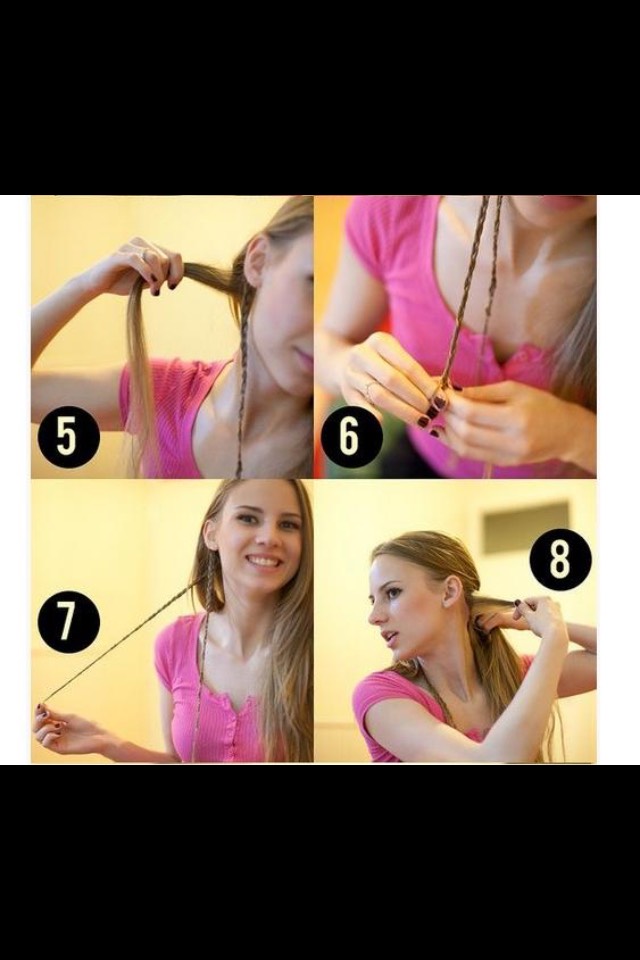 5
6
7
8