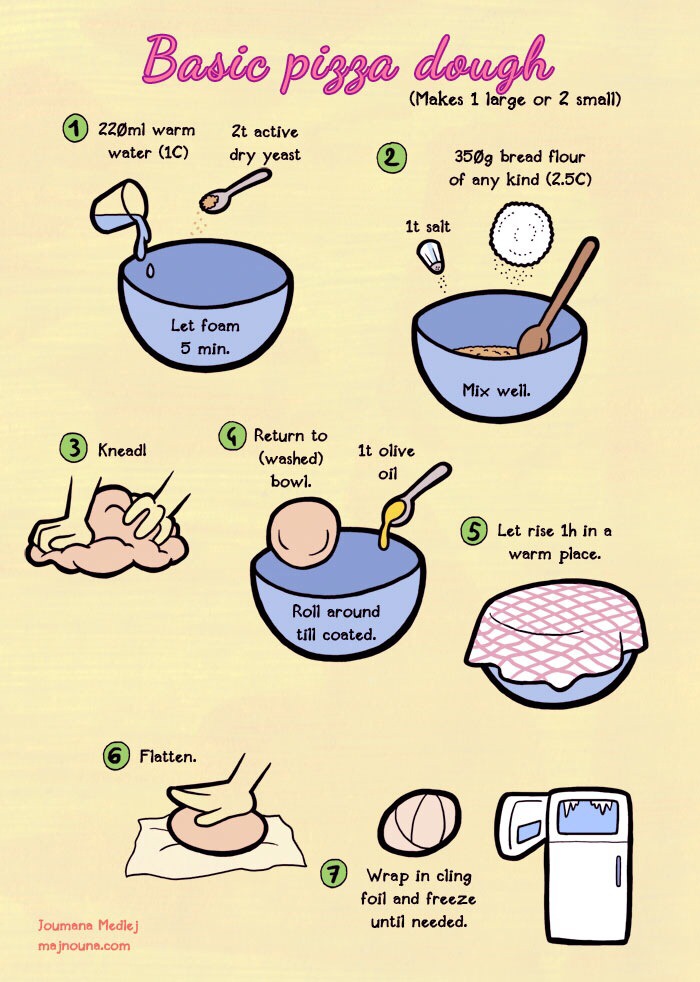 Basic pizza dough
(Makes 1 large or 2 small)

1 220ml warm water (1C)

2t active dry yeast

Let foam 5 min.

2 350g bread flour of any kind (2.5C)

1t salt

Mix well.

3 Knead!

4 Return to (washed) bowl.

1t olive oil

Roll around till coated.

5 Let rise 1h in a warm place.

6 Flatten.

7 Wrap in cling foil and freeze until needed.

Joumana Medlej
majnoune.com