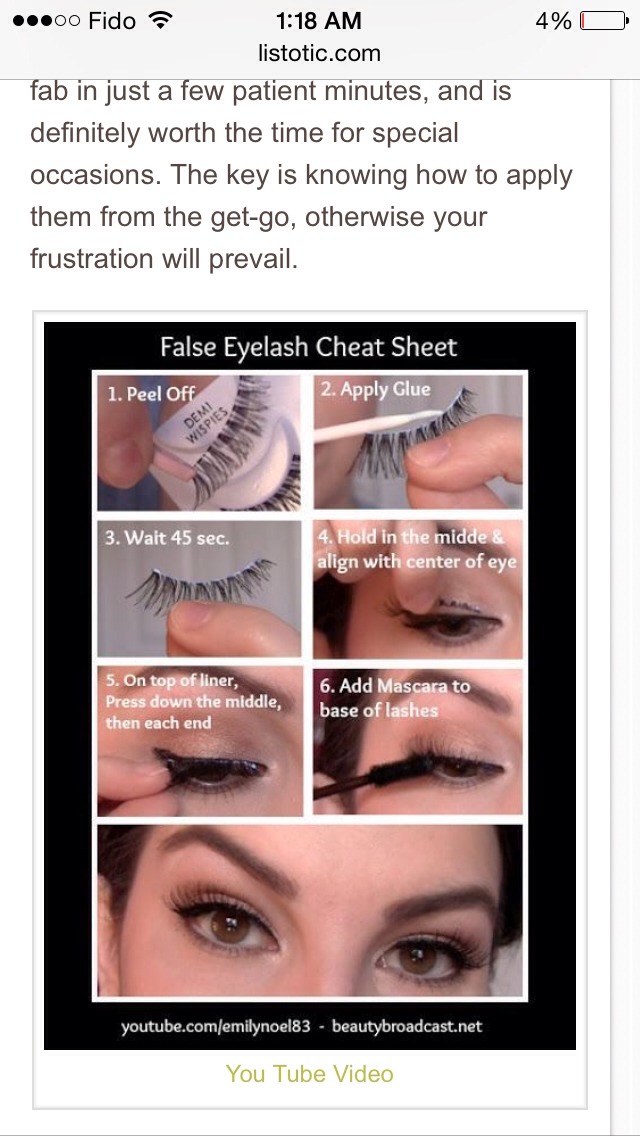 ●●●○○ Fido 1:18 AM 4%
listotic.com

fab in just a few patient minutes, and is definitely worth the time for special occasions. The key is knowing how to apply them from the get-go, otherwise your frustration will prevail.

False Eyelash Cheat Sheet

1. Peel Off

DEMI WISPIES

2. Apply Glue

3. Wait 45 sec.

4. Hold in the midde & align with center of eye

5. On top of liner, Press down the middle, then each end

6. Add Mascara to base of lashes

youtube.com/emilynoel83 - beautybroadcast.net

You Tube Video