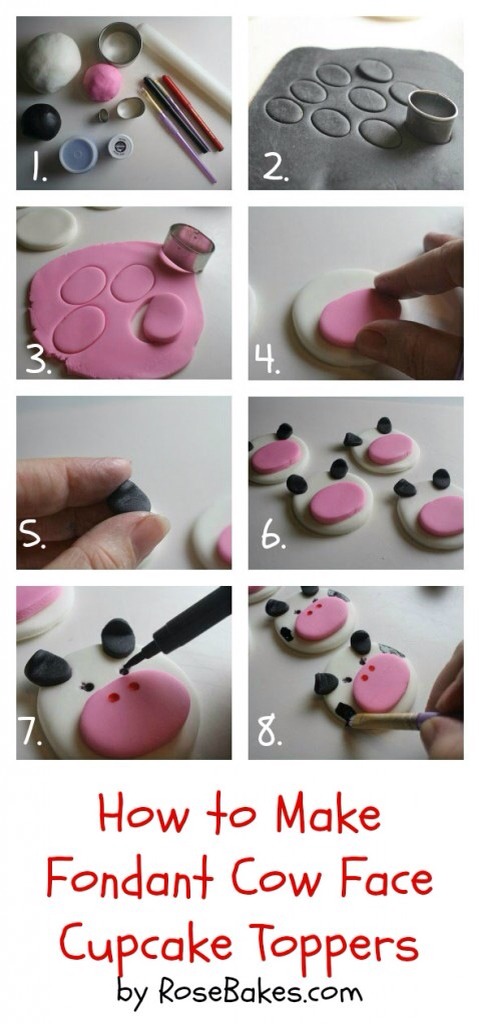 1.

2.

3.

4.

5.

6.

7.

8.

How to Make Fondant Cow Face Cupcake Toppers

by RoseBakes.com