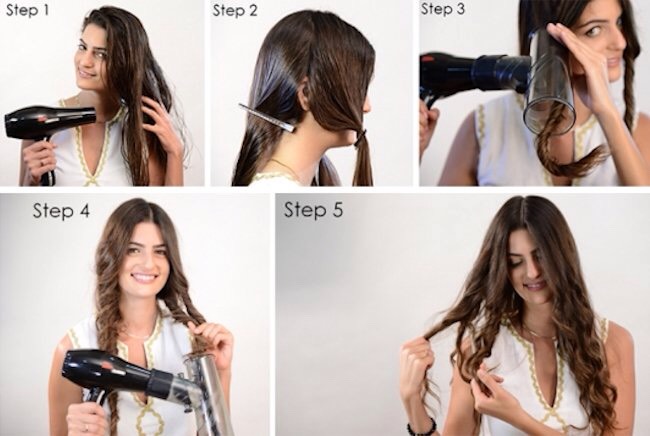 Step 1

Step 2

Step 3

Step 4

Step 5