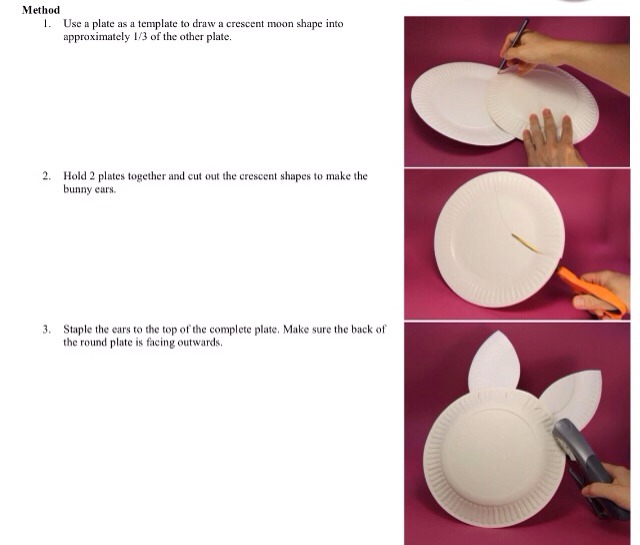 Method

1. Use a plate as a template to draw a crescent moon shape into approximately 1/3 of the other plate.

2. Hold 2 plates together and cut out the crescent shapes to make the bunny ears.

3. Staple the ears to the top of the complete plate. Make sure the back of the round plate is facing outwards.