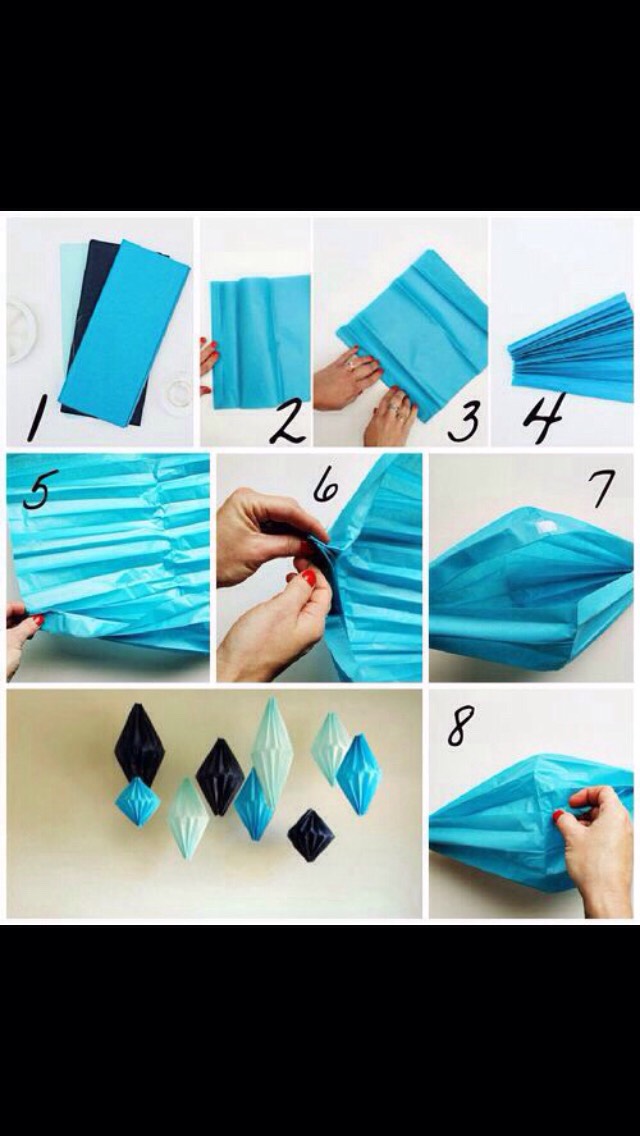 1
2
3
4
5
6
7
8