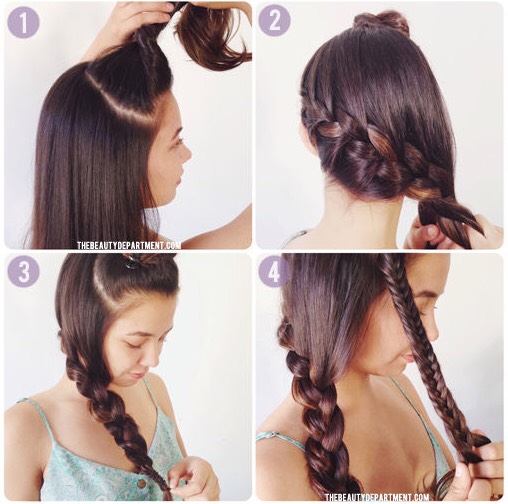 1

THEBEAUTYDEPARTMENT.COM

2

3

4

THEBEAUTYDEPARTMENT.COM