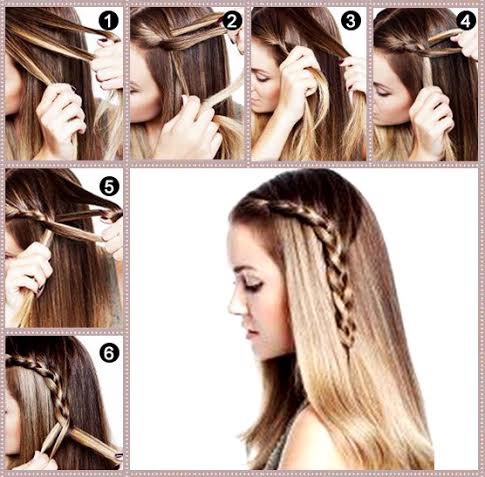 1
2
3
4
5
6