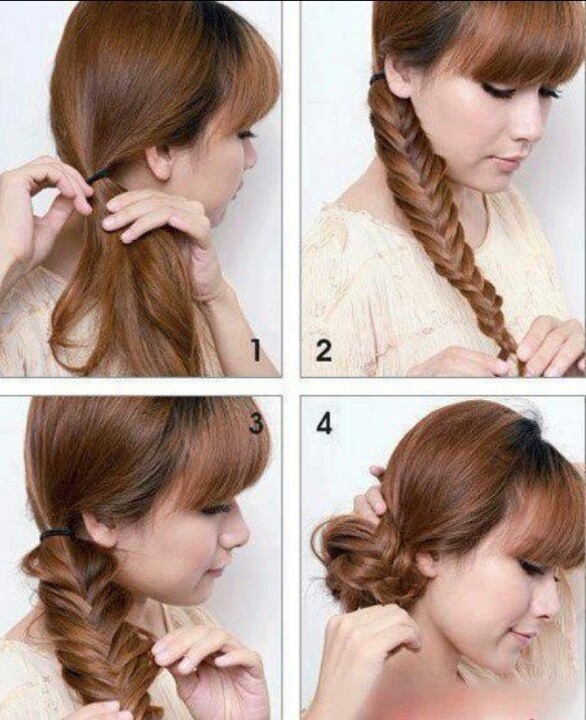 1
2
3
4