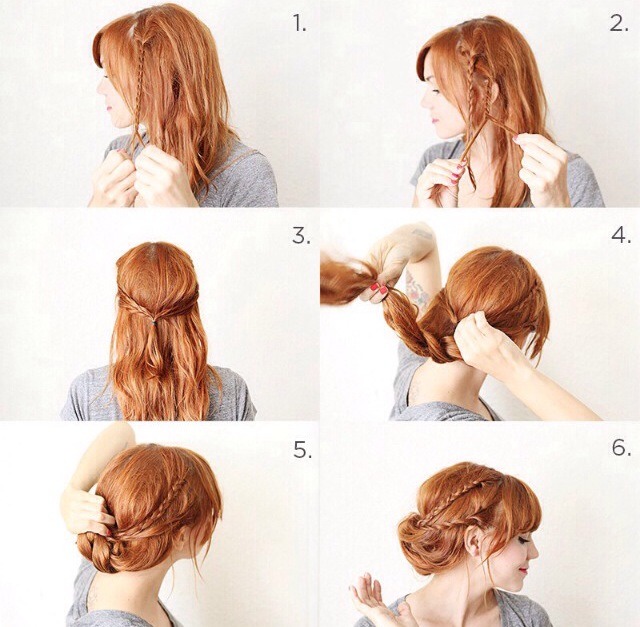 1.

2.

3.

4.

5.

6.