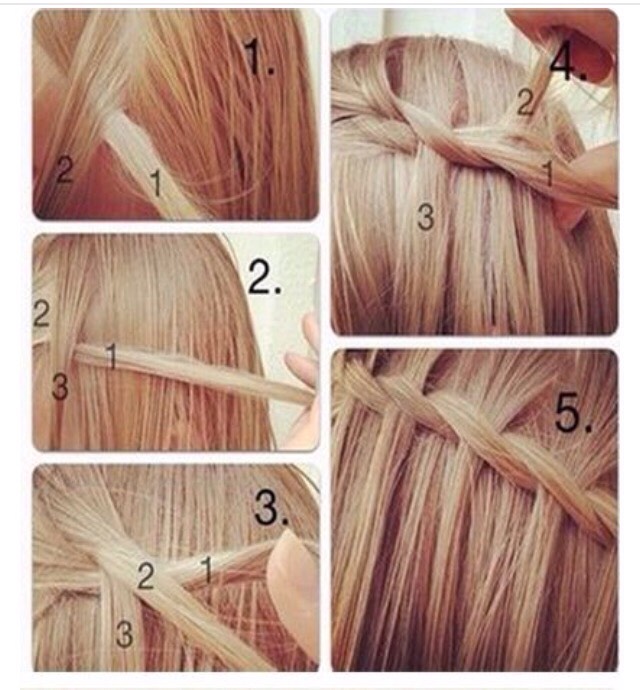 1.
2
1

2.
2
1
3

3.
2
1
3

4.
2
1
3

5.