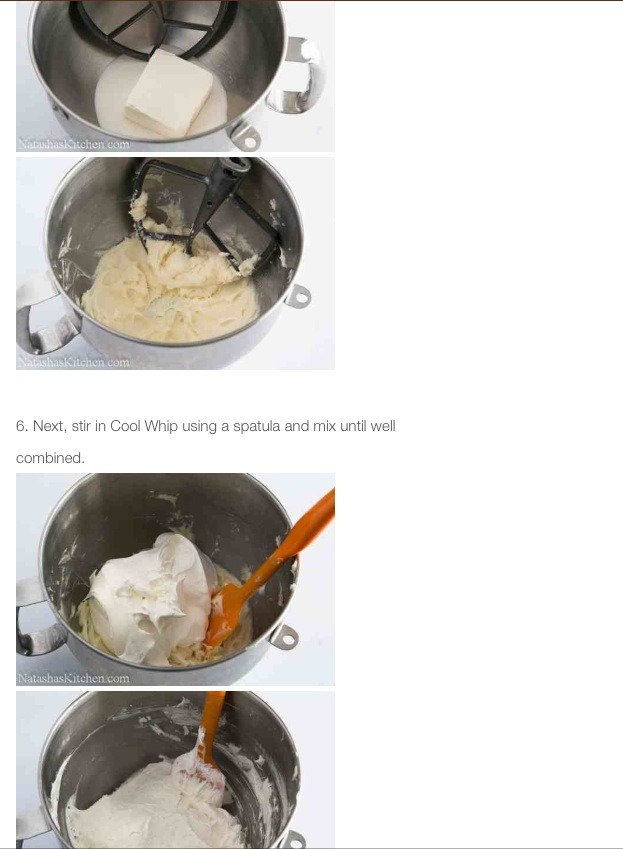 NatashasKitchen.com

NatashasKitchen.com

6. Next, stir in Cool Whip using a spatula and mix until well combined.

NatashasKitchen.com