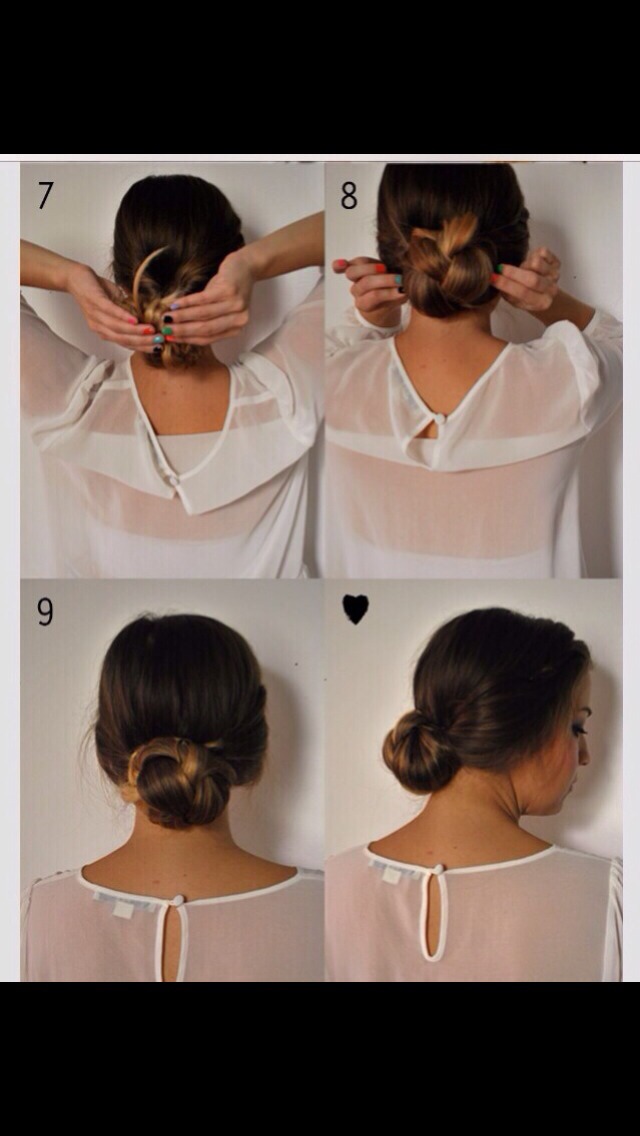 7

8

9