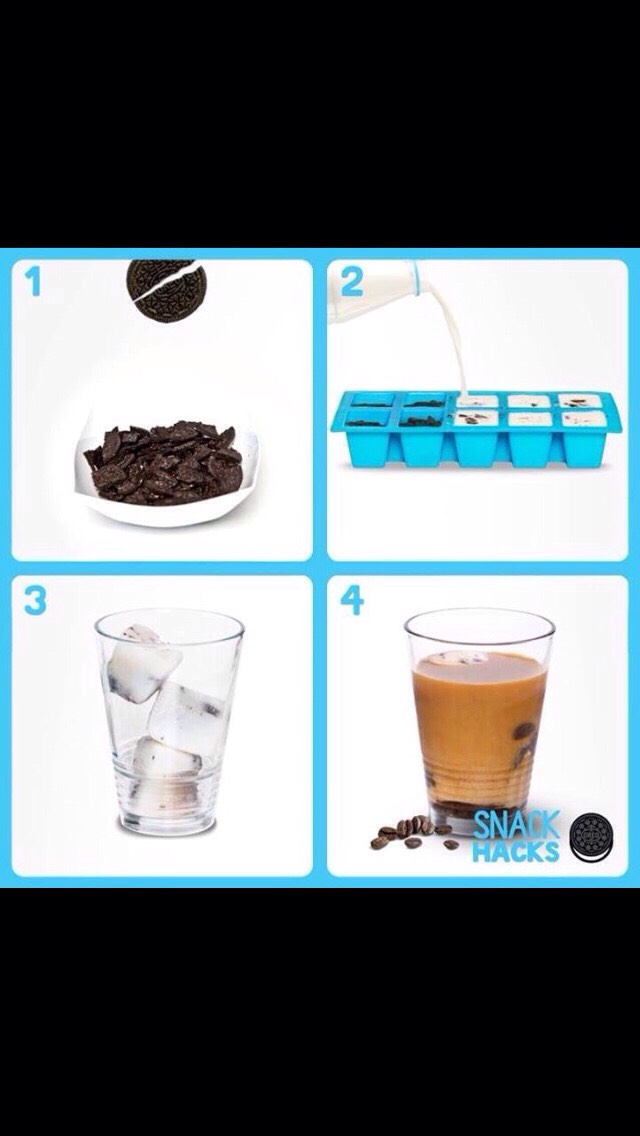 1

2

3

4

SNACK HACKS

OREO