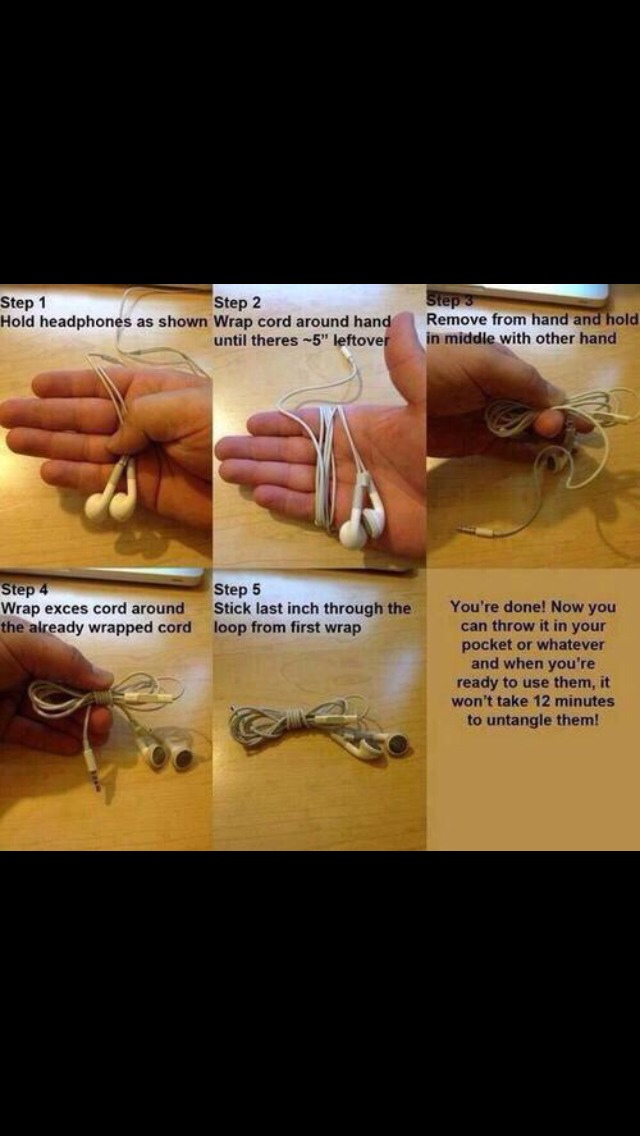 Step 1
Hold headphones as shown

Step 2
Wrap cord around hand until theres ~5" leftover

Step 3
Remove from hand and hold in middle with other hand

Step 4
Wrap exces cord around the already wrapped cord

Step 5
Stick last inch through the loop from first wrap

You're done! Now you can throw it in your pocket or whatever and when you're ready to use them, it won't take 12 minutes to untangle them!