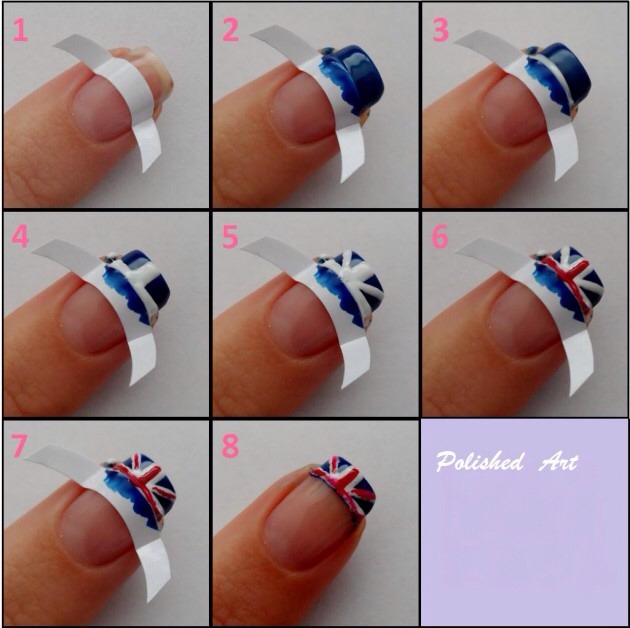 1

2

3

4

5

6

7

8

Polished Art