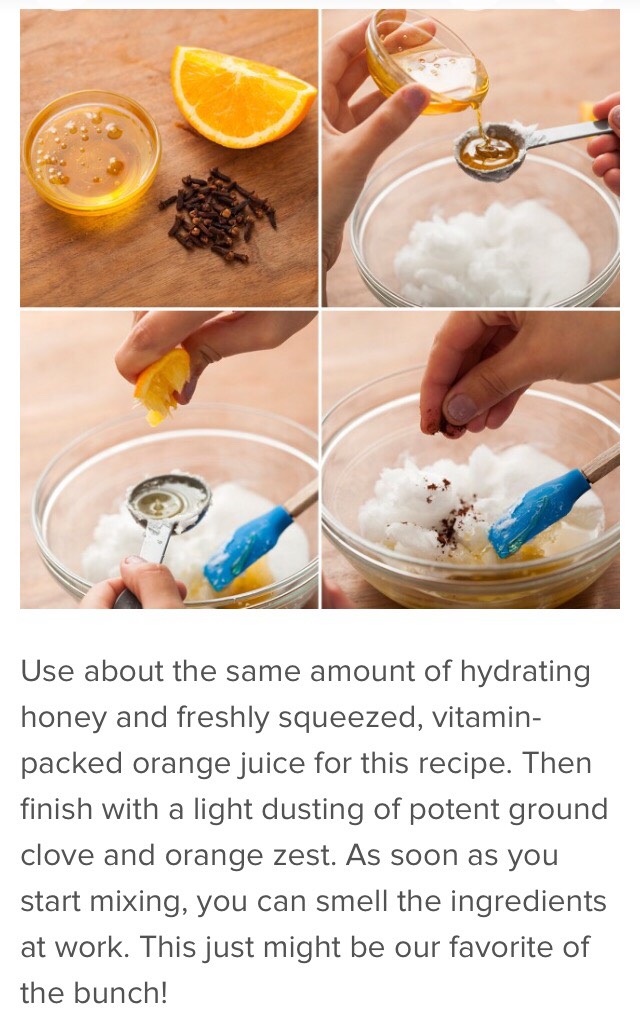 Use about the same amount of hydrating honey and freshly squeezed, vitamin-packed orange juice for this recipe. Then finish with a light dusting of potent ground clove and orange zest. As soon as you start mixing, you can smell the ingredients at work. This just might be our favorite of the bunch!