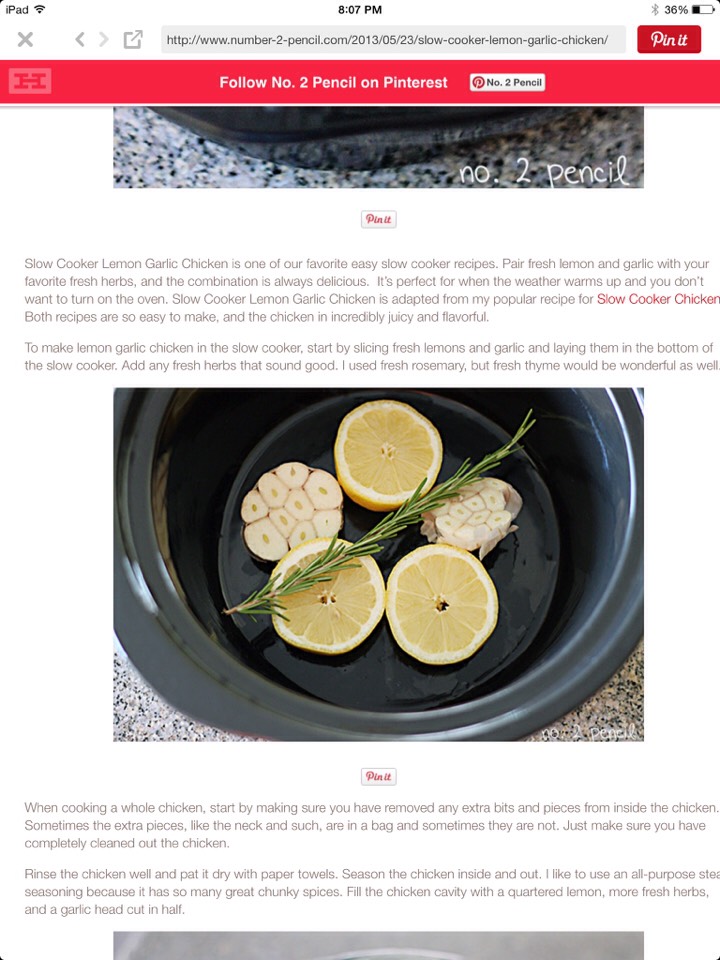 iPad 8:07 PM 36%

http://www.number-2-pencil.com/2013/05/23/slow-cooker-lemon-garlic-chicken/

Pin it

Follow No. 2 Pencil on Pinterest No. 2 Pencil

no. 2 pencil

Pin it

Slow Cooker Lemon Garlic Chicken is one of our favorite easy slow cooker recipes. Pair fresh lemon and garlic with your favorite fresh herbs, and the combination is always delicious. It's perfect for when the weather warms up and you don't want to turn on the oven. Slow Cooker Lemon Garlic Chicken is adapted from my popular recipe for Slow Cooker Chicken Both recipes are so easy to make, and the chicken in incredibly juicy and flavorful.

To make lemon garlic chicken in the slow cooker, start by slicing fresh lemons and garlic and laying them in the bottom of the slow cooker. Add any fresh herbs that sound good. I used fresh rosemary, but fresh thyme would be wonderful as well.

no. 2 pencil

Pin it

When cooking a whole chicken, start by making sure you have removed any extra bits and pieces from inside the chicken. Sometimes the extra pieces, like the neck and such, are in a bag and sometimes they are not. Just make sure you have completely cleaned out the chicken.

Rinse the chicken well and pat it dry with paper towels. Season the chicken inside and out. I like to use an all-purpose stea seasoning because it has so many great chunky spices. Fill the chicken cavity with a quartered lemon, more fresh herbs, and a garlic head cut in half.