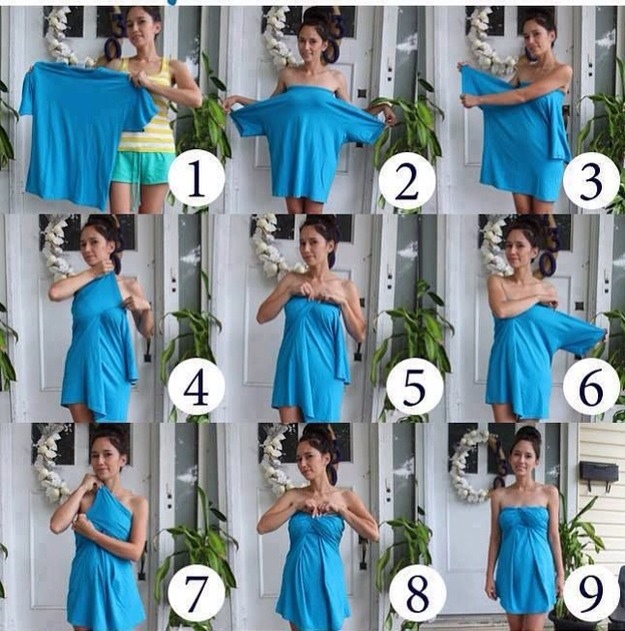 1
2
3
4
5
6
7
8
9