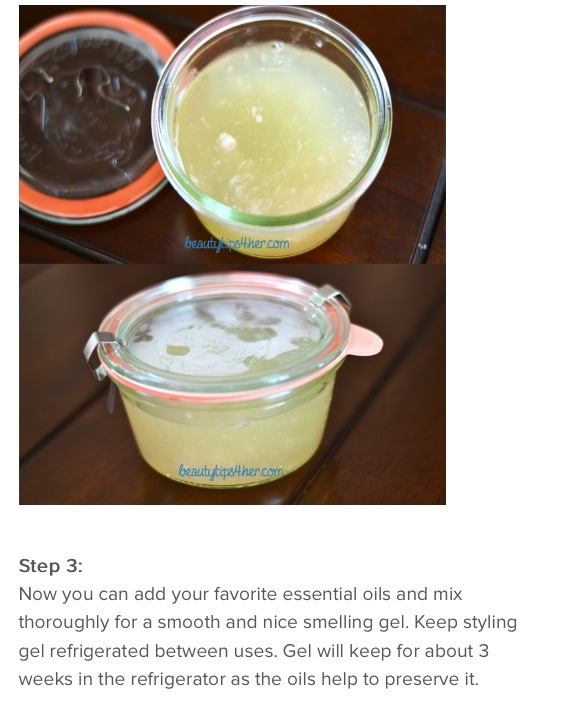 beautytips4her.com

beautytips4her.com

Step 3:
Now you can add your favorite essential oils and mix thoroughly for a smooth and nice smelling gel. Keep styling gel refrigerated between uses. Gel will keep for about 3 weeks in the refrigerator as the oils help to preserve it.