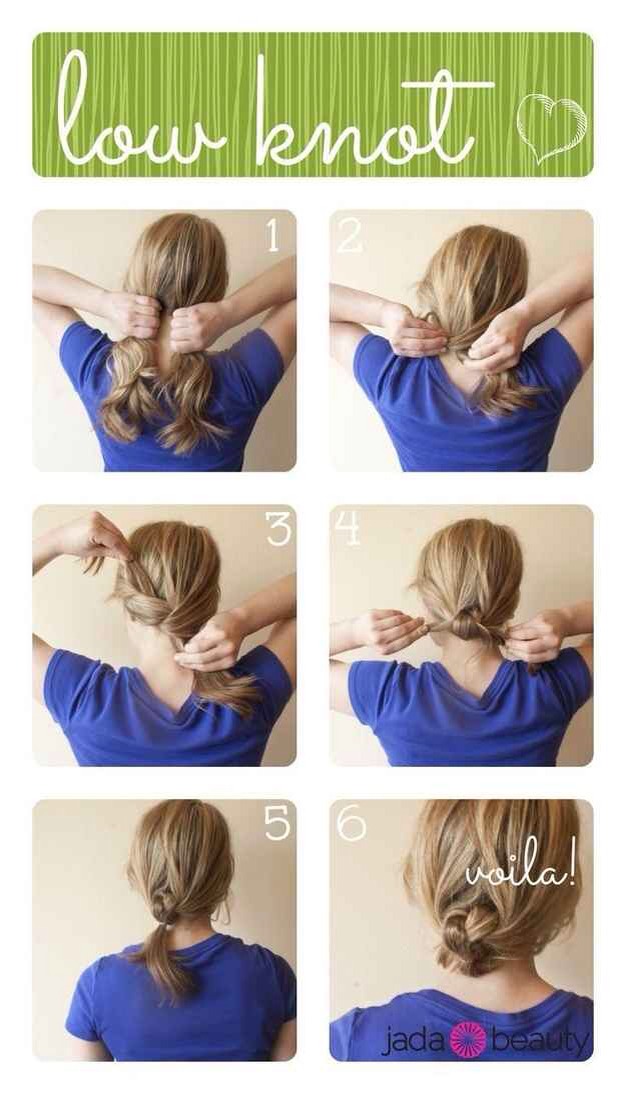 low knot

1

2

3

4

5

6

voila!

jada beauty