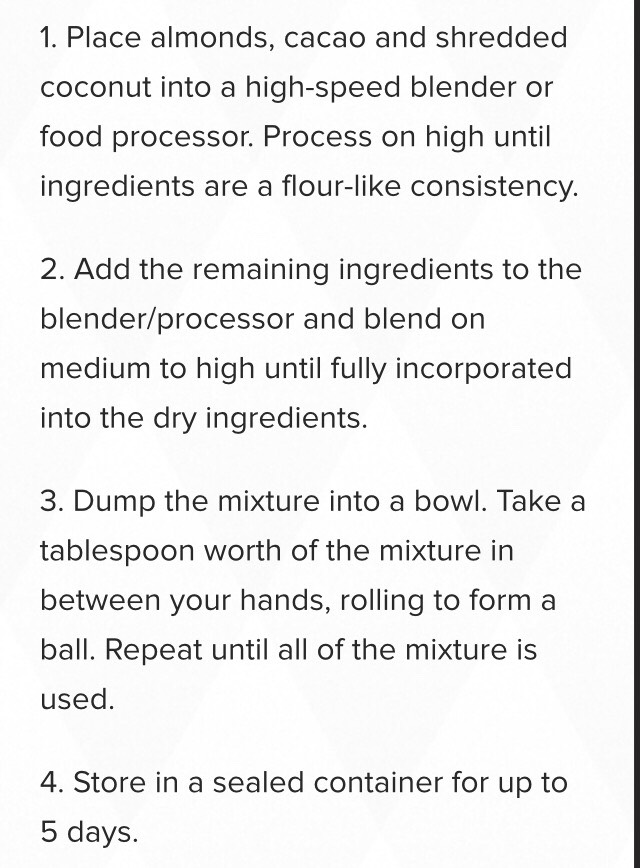 1. Place almonds, cacao and shredded coconut into a high-speed blender or food processor. Process on high until ingredients are a flour-like consistency.

2. Add the remaining ingredients to the blender/processor and blend on medium to high until fully incorporated into the dry ingredients.

3. Dump the mixture into a bowl. Take a tablespoon worth of the mixture in between your hands, rolling to form a ball. Repeat until all of the mixture is used.

4. Store in a sealed container for up to 5 days.