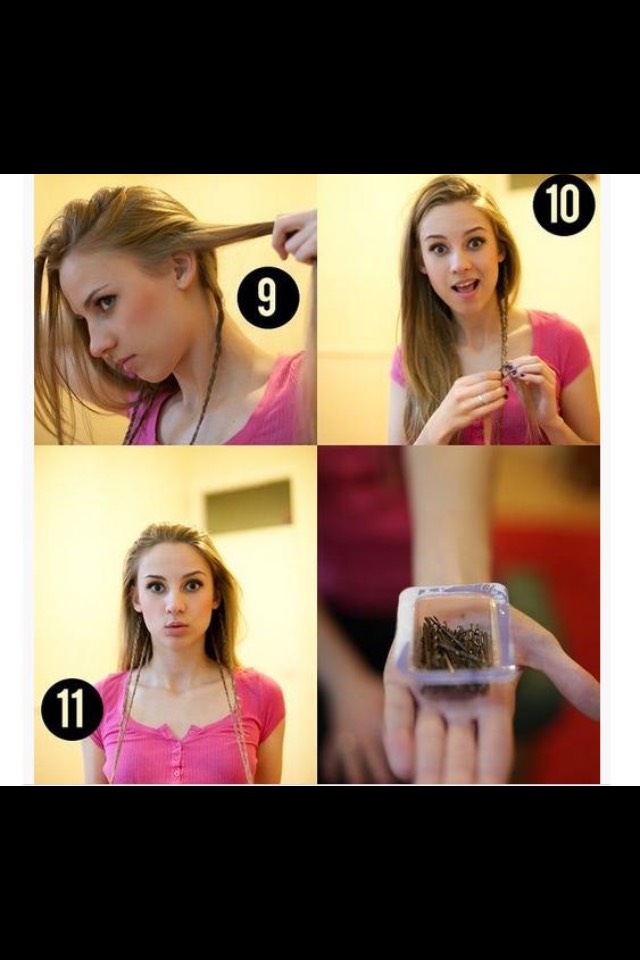 9

10

11