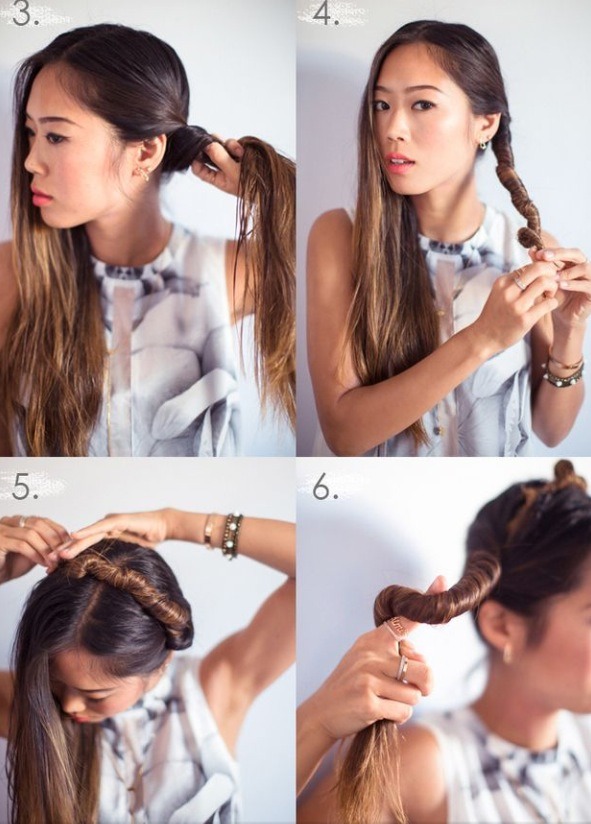 3.

4.

5.

6.