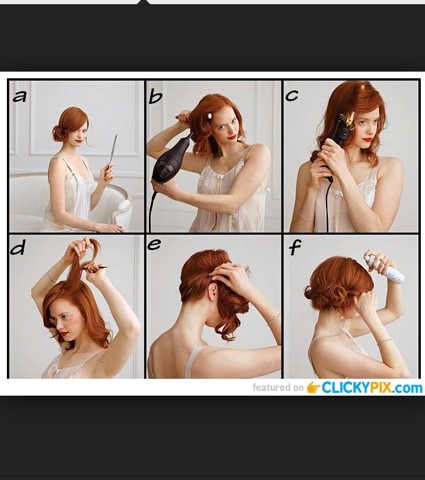 a

b

c

d

e

f

featured on CLICKYPIX.com