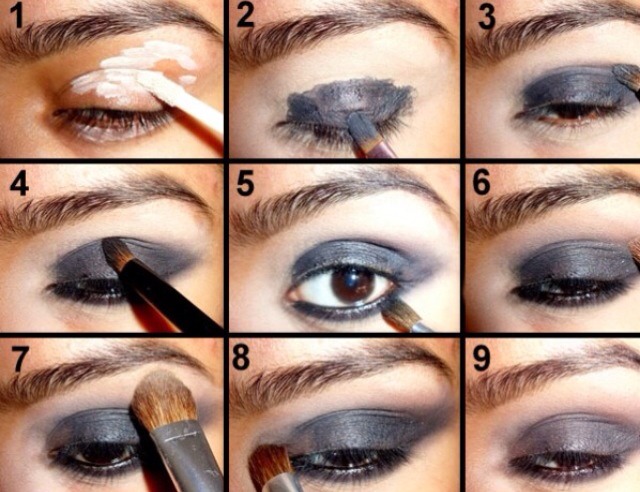 1
2
3
4
5
6
7
8
9