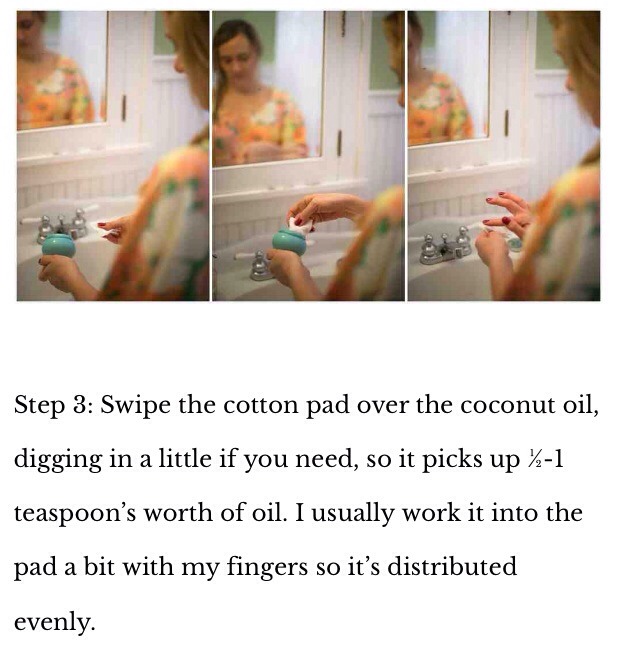 Step 3: Swipe the cotton pad over the coconut oil, digging in a little if you need, so it picks up ½-1 teaspoon's worth of oil. I usually work it into the pad a bit with my fingers so it's distributed evenly.