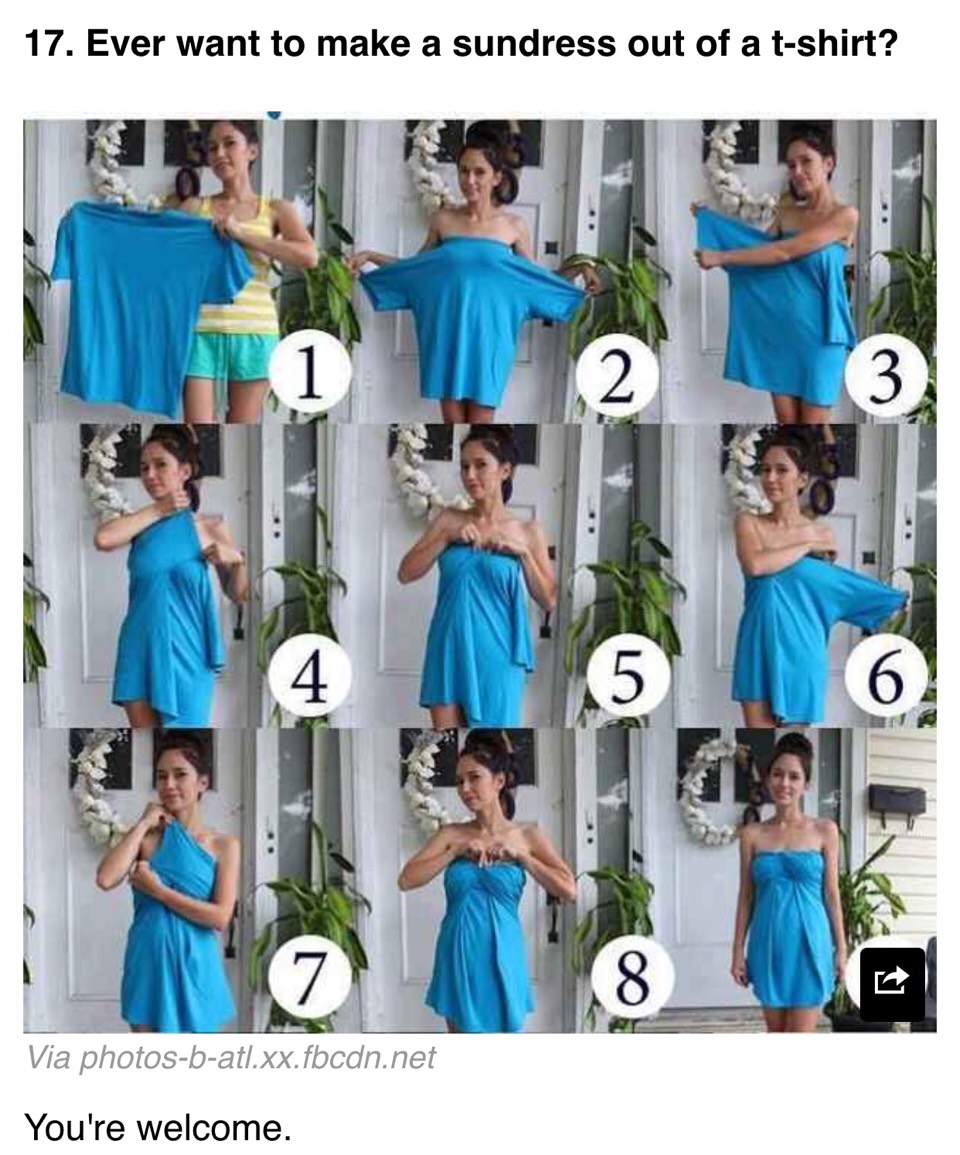 17. Ever want to make a sundress out of a t-shirt?

1
2
3
4
5
6
7
8

Via photos-b-atl.xx.fbcdn.net

You're welcome.