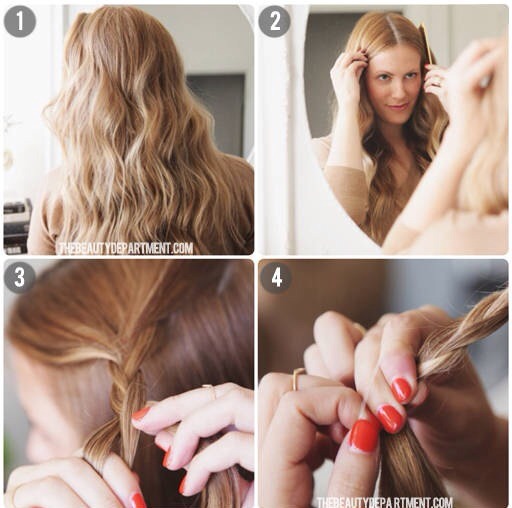 1

THEBEAUTYDEPARTMENT.COM

2

3

4

THEBEAUTYDEPARTMENT.COM