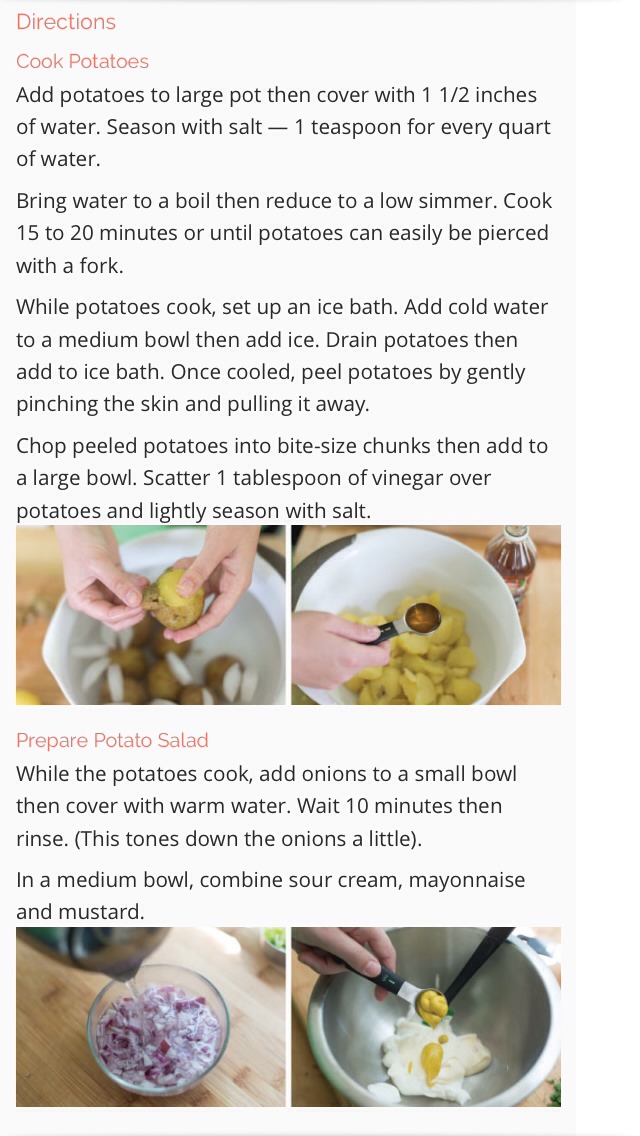 Directions

Cook Potatoes

Add potatoes to large pot then cover with 1 1/2 inches of water. Season with salt — 1 teaspoon for every quart of water.

Bring water to a boil then reduce to a low simmer. Cook 15 to 20 minutes or until potatoes can easily be pierced with a fork.

While potatoes cook, set up an ice bath. Add cold water to a medium bowl then add ice. Drain potatoes then add to ice bath. Once cooled, peel potatoes by gently pinching the skin and pulling it away.

Chop peeled potatoes into bite-size chunks then add to a large bowl. Scatter 1 tablespoon of vinegar over potatoes and lightly season with salt.

Prepare Potato Salad

While the potatoes cook, add onions to a small bowl then cover with warm water. Wait 10 minutes then rinse. (This tones down the onions a little).

In a medium bowl, combine sour cream, mayonnaise and mustard.