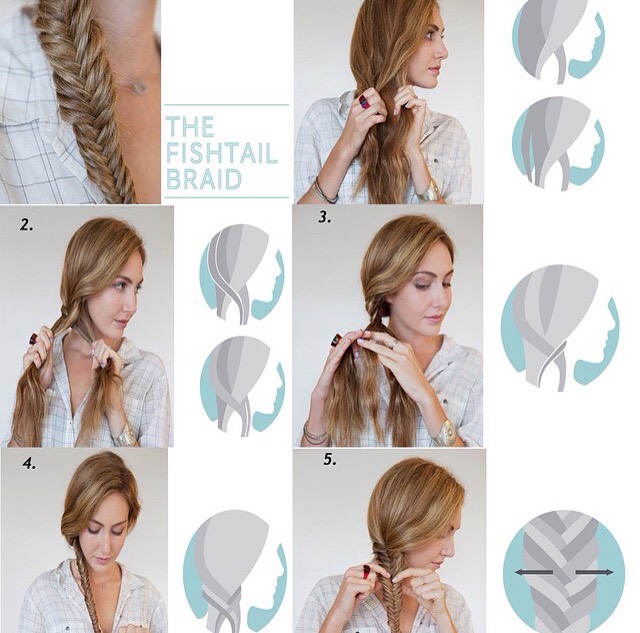 THE FISHTAIL BRAID

2.

3.

4.

5.