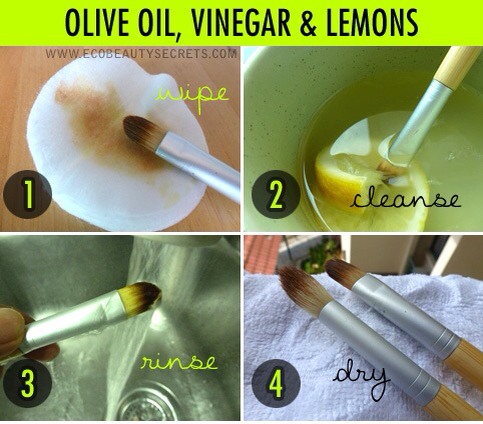 OLIVE OIL, VINEGAR & LEMONS

WWW.ECOBEAUTYSECRETS.COM

wipe

1

2

cleanse

3

rinse

4

dry